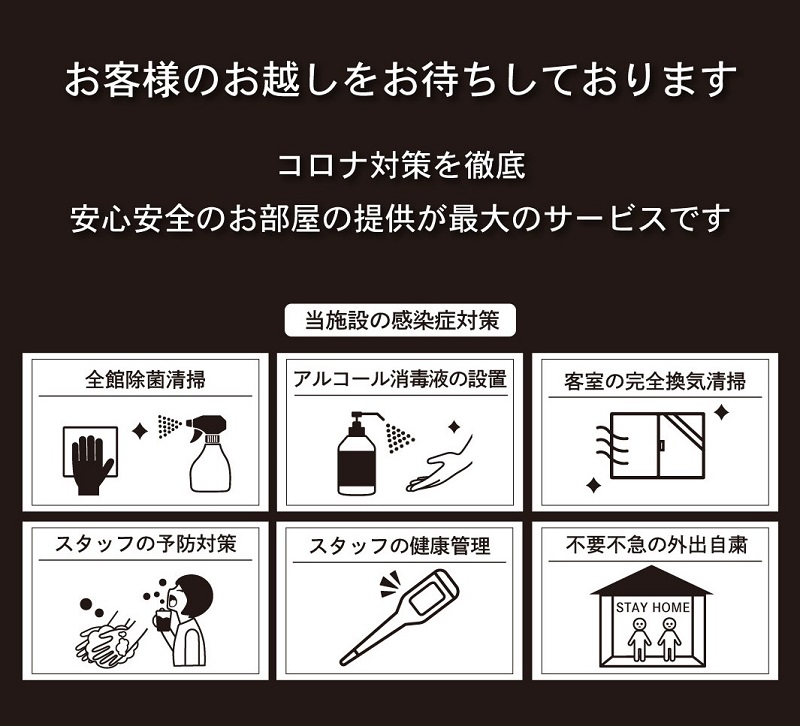 お客様のお越しをお待ちしております

コロナ対策を徹底
安心安全のお部屋の提供が最大のサービスです

当施設の感染症対策

全館除菌清掃

アルコール消毒液の設置

客室の完全換気清掃

スタッフの予防対策

スタッフの健康管理

不要不急の外出自粛

STAY HOME